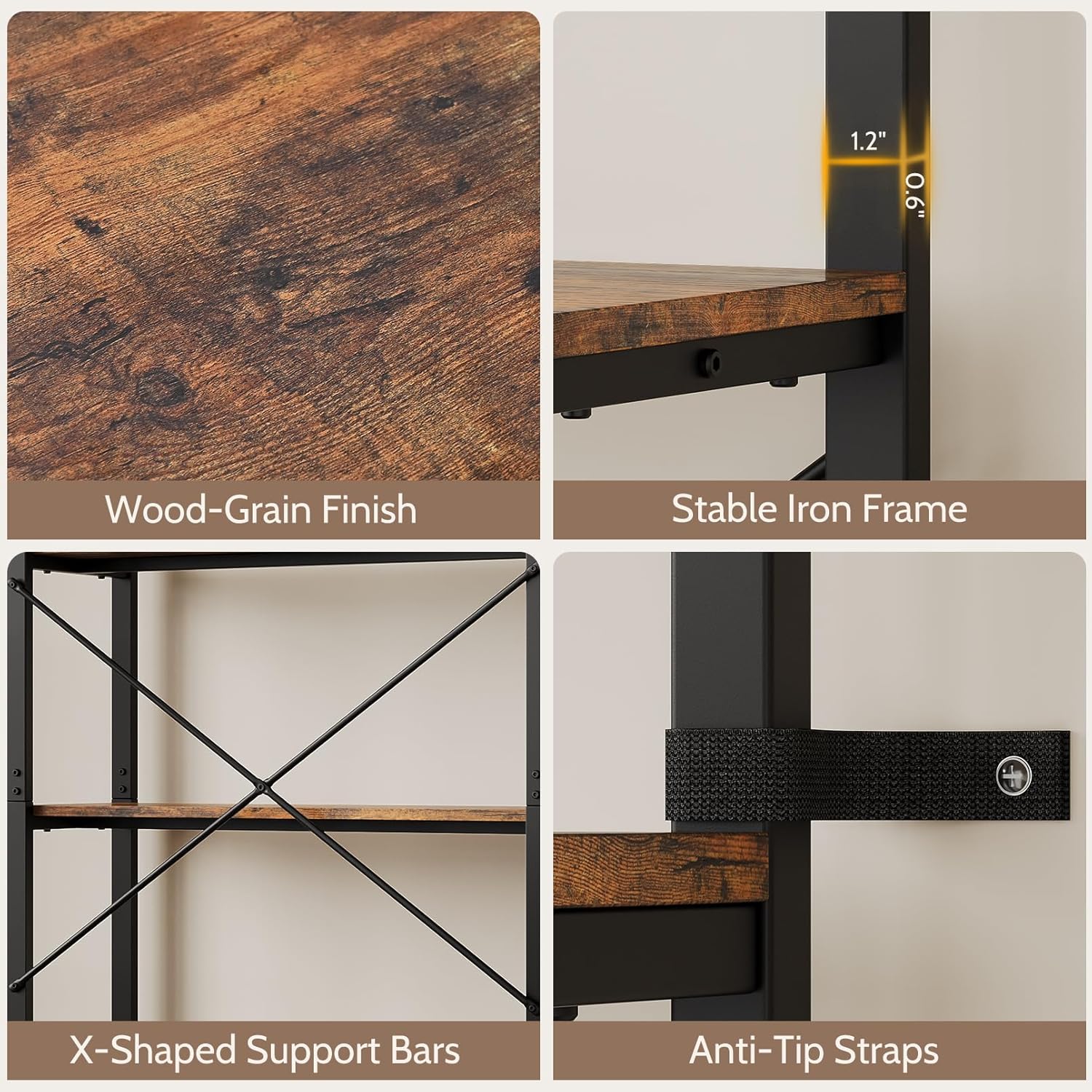 Wood-Grain Finish

1.2"

0.6"

Stable Iron Frame

X-Shaped Support Bars

Anti-Tip Straps