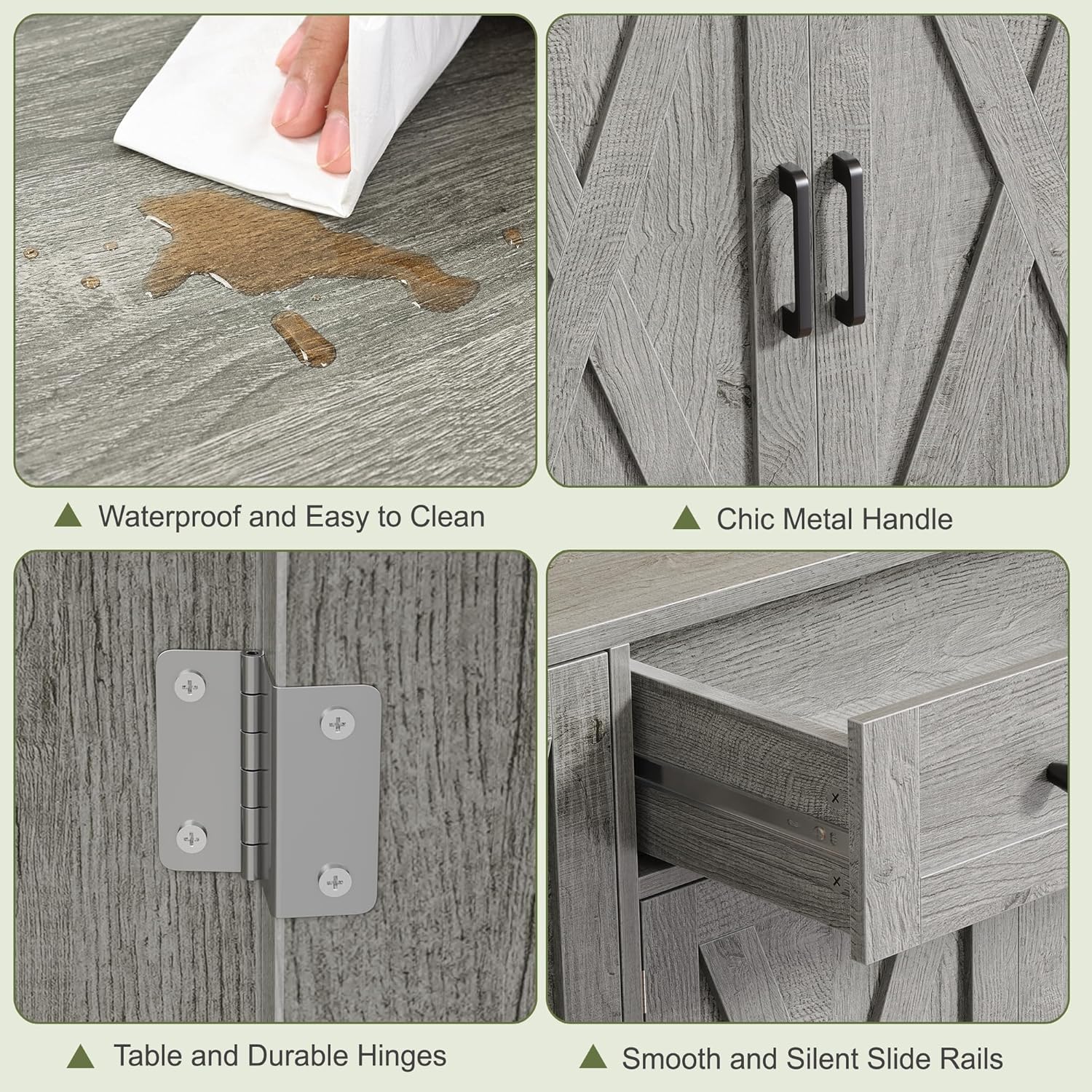 ▲ Waterproof and Easy to Clean

▲ Chic Metal Handle

▲ Table and Durable Hinges

▲ Smooth and Silent Slide Rails